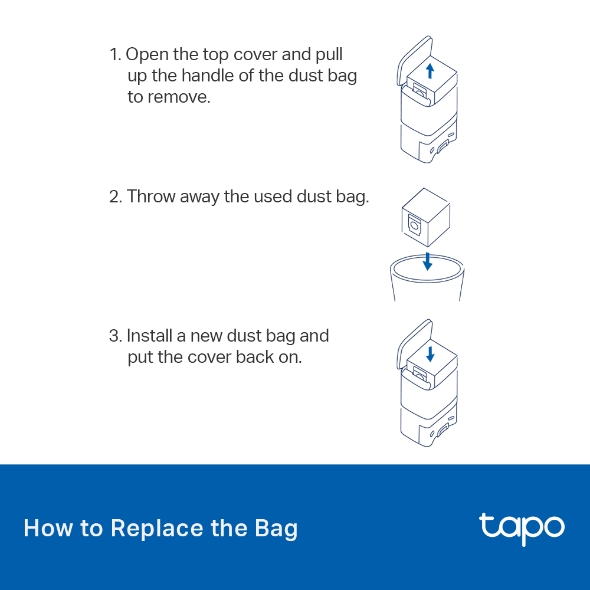 1. Open the top cover and pull up the handle of the dust bag to remove.

2. Throw away the used dust bag.

3. Install a new dust bag and put the cover back on.

How to Replace the Bag

tapo